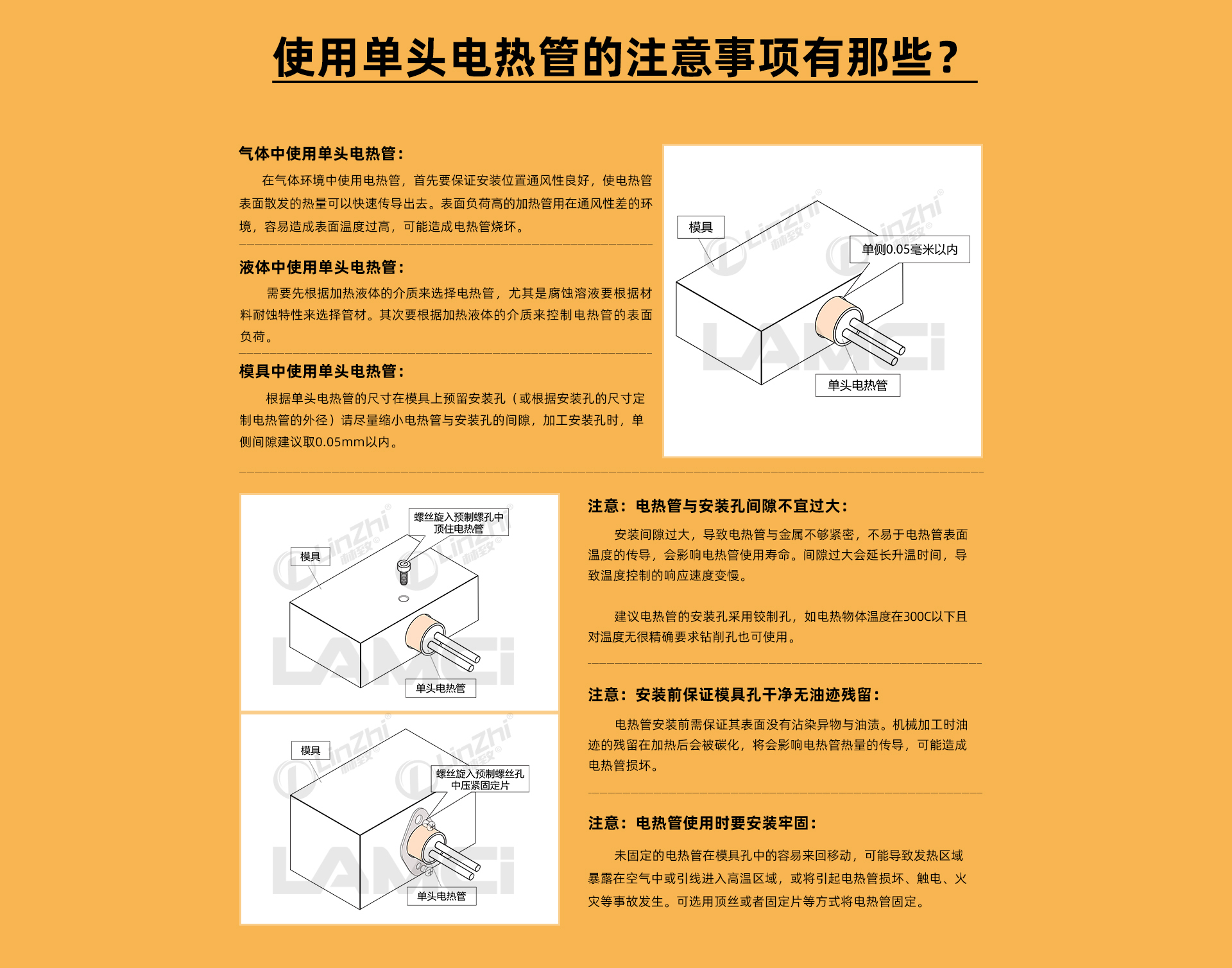 使用单头电热管的注意事项有那些？

气体中使用单头电热管：

在气体环境中使用电热管，首先要保证安装位置通风性良好，使电热管表面散发的热量可以快速传导出去。表面负荷高的加热管用在通风性差的环境，容易造成表面温度过高，可能造成电热管烧坏。

液体中使用单头电热管：

需要先根据加热液体的介质来选择电热管，尤其是腐蚀溶液要根据材料耐蚀特性来选择管材。其次要根据加热液体的介质来控制电热管的表面负荷。

模具中使用单头电热管：

根据单头电热管的尺寸在模具上预留安装孔（或根据安装孔的尺寸定制电热管的外径）请尽量缩小电热管与安装孔的间隙，加工安装孔时，单侧间隙建议取0.05mm以内。

模具

单侧0.05毫米以内

单头电热管

LinZhi 林致

LAMCi

螺丝旋入预制螺孔中顶住电热管

模具

单头电热管

模具

螺丝旋入预制螺丝孔中压紧固定片

单头电热管

注意：电热管与安装孔间隙不宜过大：

安装间隙过大，导致电热管与金属不够紧密，不易于电热管表面温度的传导，会影响电热管使用寿命。间隙过大会延长升温时间，导致温度控制的响应速度变慢。

建议电热管的安装孔采用铰制孔，如电热物体温度在300C以下且对温度无很精确要求钻削孔也可使用。

注意：安装前保证模具孔干净无油迹残留：

电热管安装前需保证其表面没有沾染异物与油渍。机械加工时油迹的残留在加热后会被碳化，将会影响电热管热量的传导，可能造成电热管损坏。

注意：电热管使用时要安装牢固：

未固定的电热管在模具孔中的容易来回移动，可能导致发热区域暴露在空气中或引线进入高温区域，或将引起电热管损坏、触电、火灾等事故发生。可选用顶丝或者固定片等方式将电热管固定。